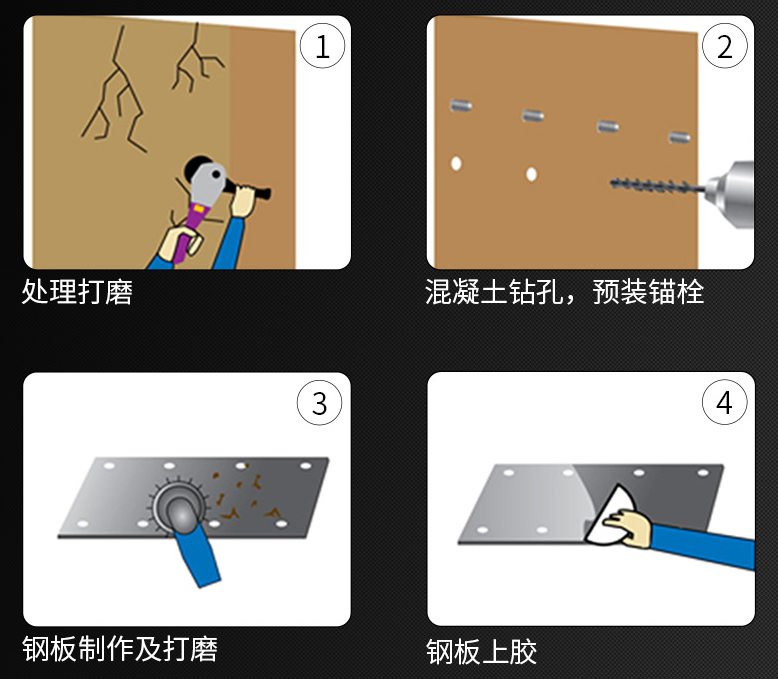 1

处理打磨

2

混凝土钻孔，预装锚栓

3

钢板制作及打磨

4

钢板上胶